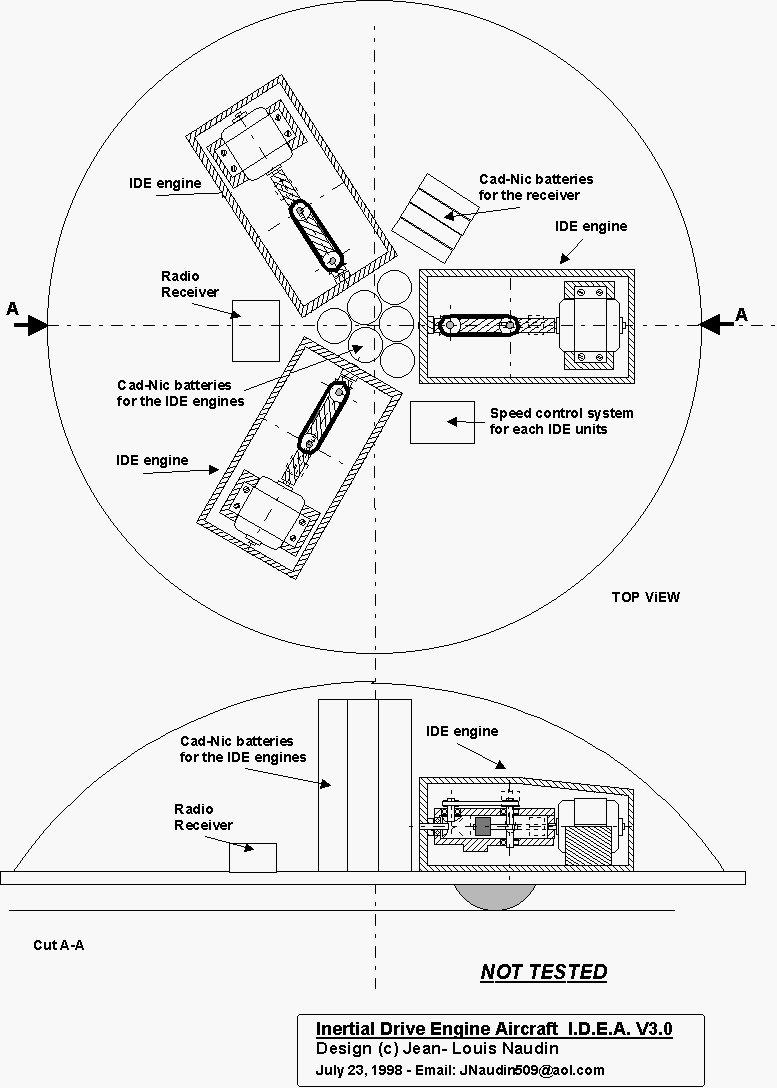 IDE engine

Cad-Nic batteries for the receiver

IDE engine

Radio Receiver

A

A

Cad-Nic batteries for the IDE engines

Speed control system for each IDE units

IDE engine

TOP ViEW

Cad-Nic batteries for the IDE engines

IDE engine

Radio Receiver

Cut A-A

NOT TESTED

Inertial Drive Engine Aircraft I.D.E.A. V3.0
Design (c) Jean- Louis Naudin
July 23, 1998 - Email: JNaudin509@aol.com