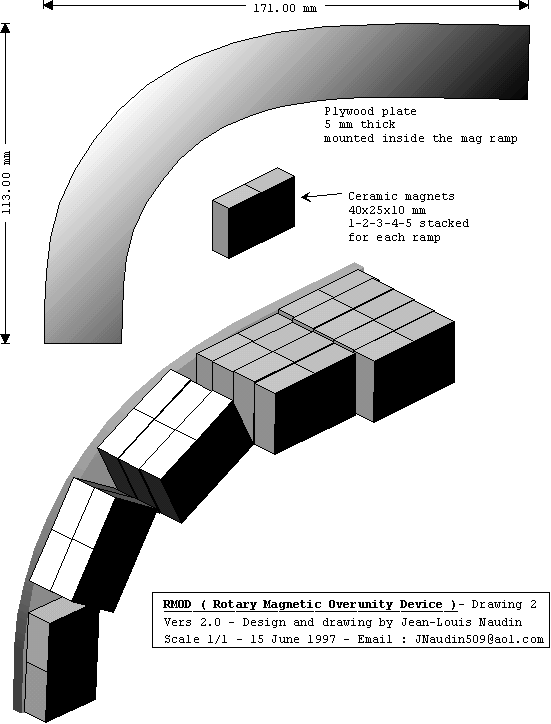 171.00 mm

113.00 mm

Plywood plate
5 mm thick
mounted inside the mag ramp

Ceramic magnets
40x25x10 mm
1-2-3-4-5 stacked
for each ramp

RMOD ( Rotary Magnetic Overunity Device )- Drawing 2
Vers 2.0 - Design and drawing by Jean-Louis Naudin
Scale 1/1 - 15 June 1997 - Email : JNaudin509@aol.com